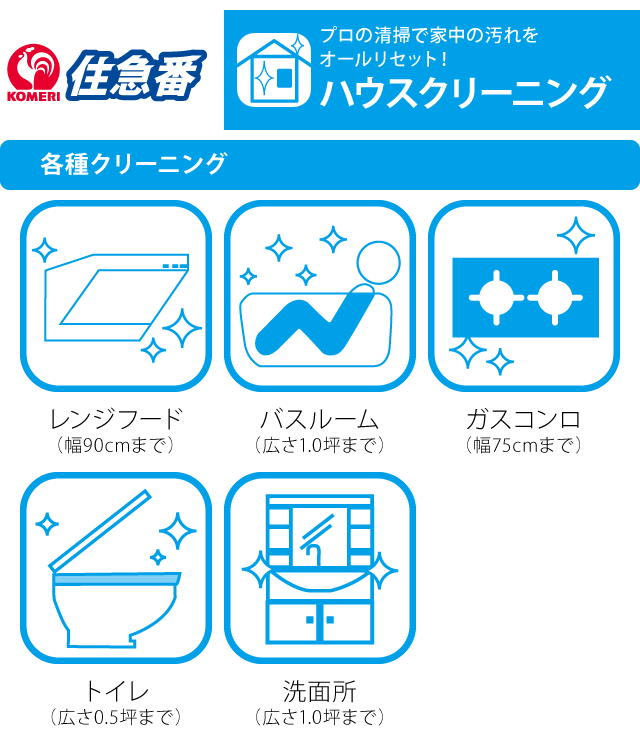 KOMERI 住急番

プロの清掃で家中の汚れをオールリセット！
ハウスクリーニング

各種クリーニング

レンジフード
（幅90cmまで）

バスルーム
（広さ1.0坪まで）

ガスコンロ
（幅75cmまで）

トイレ
（広さ0.5坪まで）

洗面所
（広さ1.0坪まで）