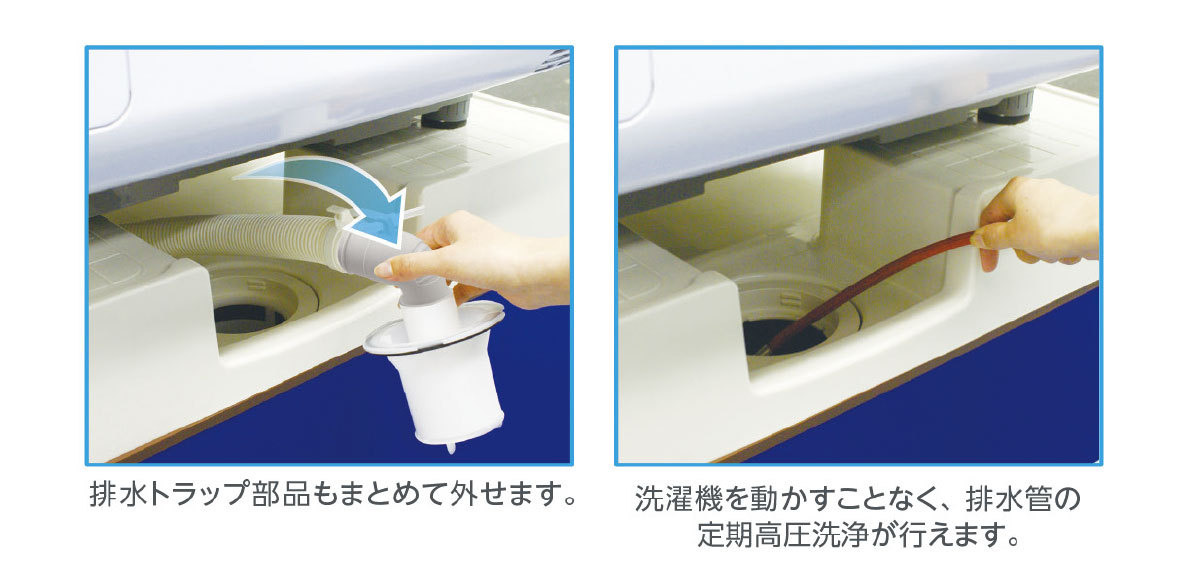 排水トラップ部品もまとめて外せます。

洗濯機を動かすことなく、排水管の定期高圧洗浄が行えます。