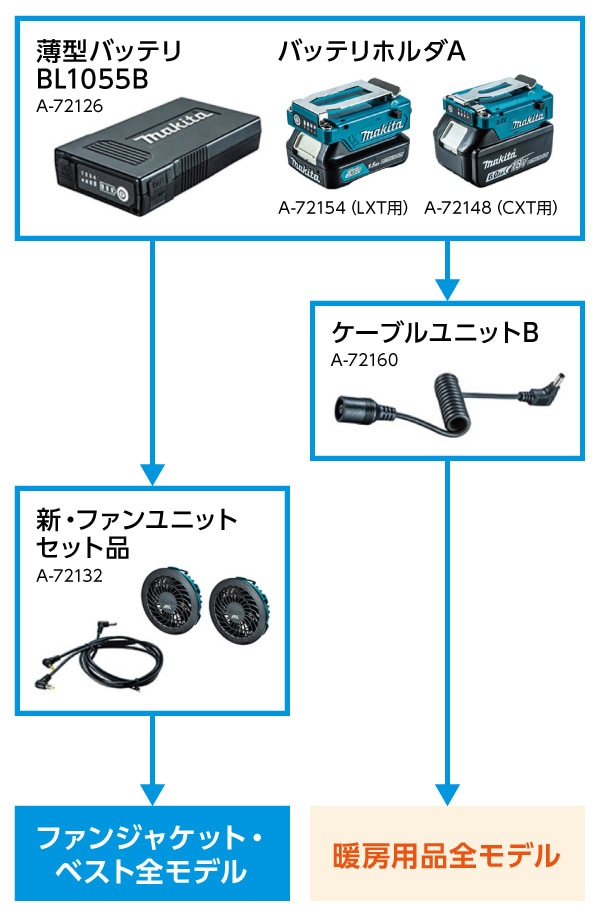 薄型バッテリ
BL1055B
A-72126

makita

バッテリホルダA

makita

makita

A-72154 (LXT用)　A-72148 (CXT用)

ケーブルユニットB
A-72160

新・ファンユニット
セット品
A-72132

ファンジャケット・
ベスト全モデル

暖房用品全モデル